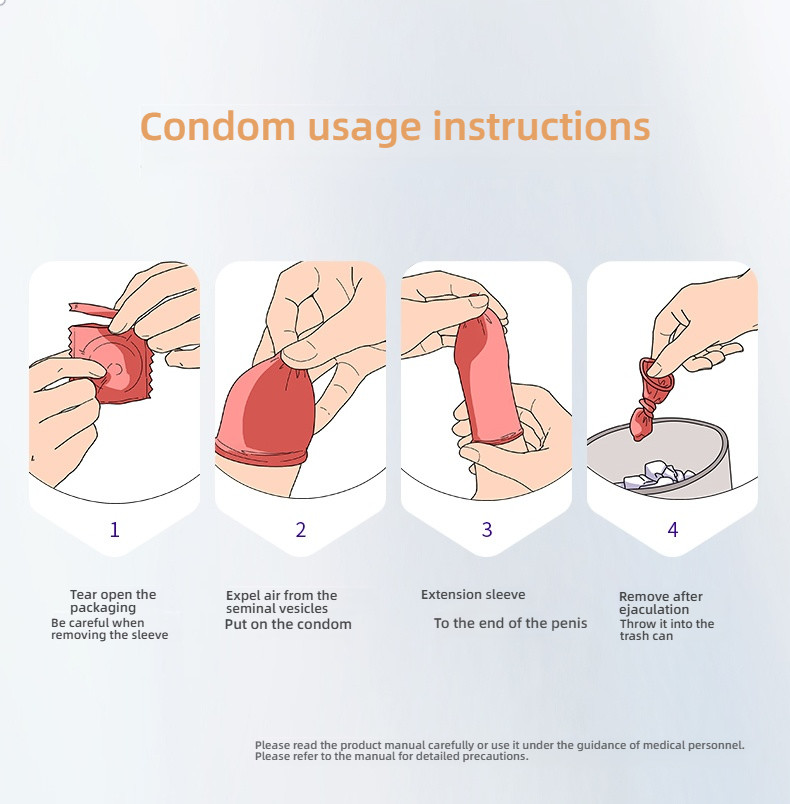 Condom usage instructions

1

Tear open the packaging
Be careful when removing the sleeve

2

Expel air from the seminal vesicles
Put on the condom

3

Extension sleeve
To the end of the penis

4

Remove after ejaculation
Throw it into the trash can

Please read the product manual carefully or use it under the guidance of medical personnel.
Please refer to the manual for detailed precautions.