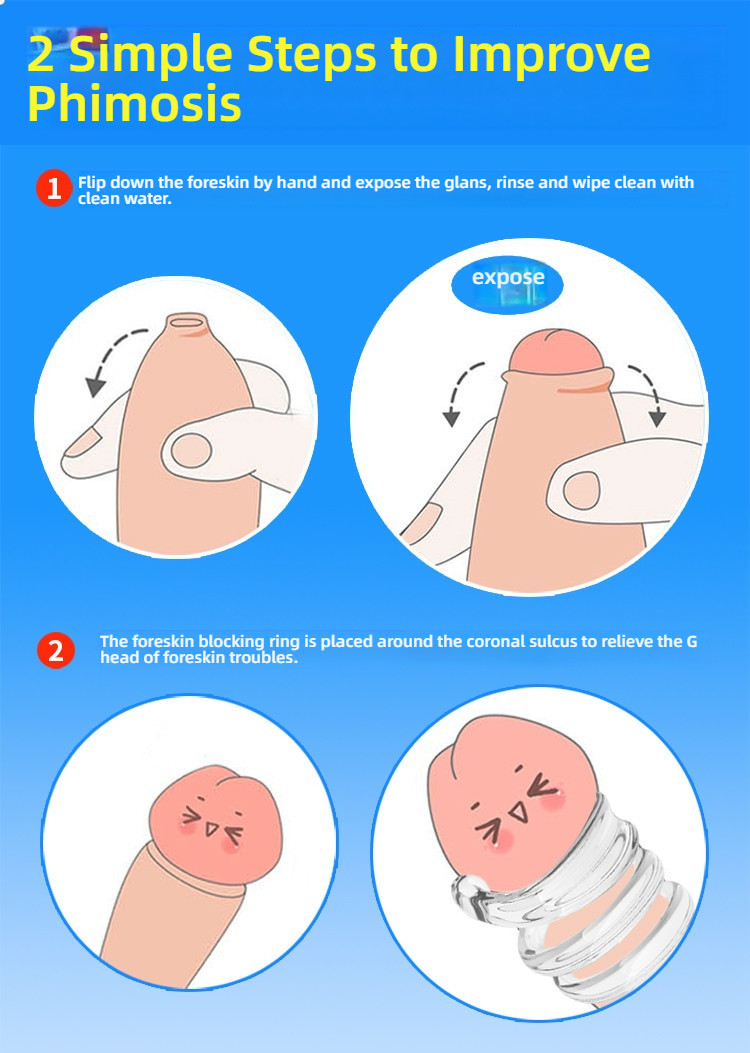 2 Simple Steps to Improve Phimosis

1 Flip down the foreskin by hand and expose the glans, rinse and wipe clean with clean water.

expose

2 The foreskin blocking ring is placed around the coronal sulcus to relieve the G head of foreskin troubles.