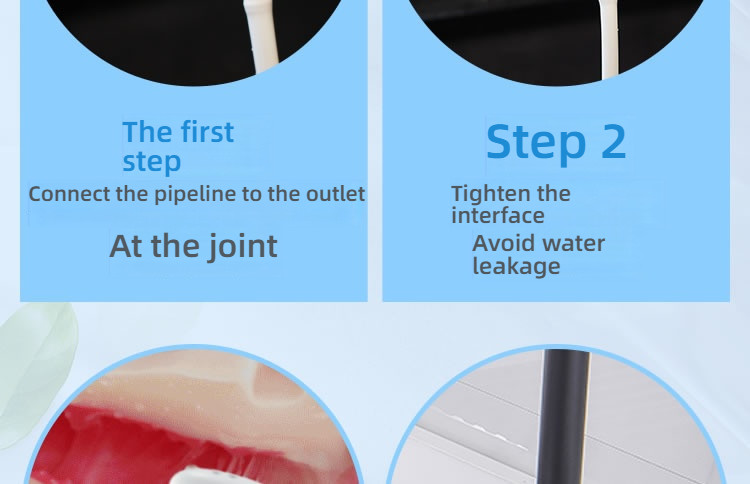 The first step

Connect the pipeline to the outlet

At the joint

Step 2

Tighten the interface

Avoid water leakage