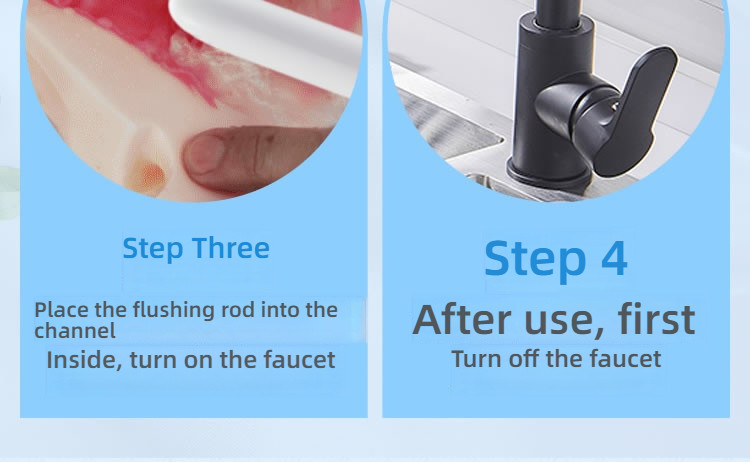 Step Three

Place the flushing rod into the channel

Inside, turn on the faucet

Step 4

After use, first

Turn off the faucet